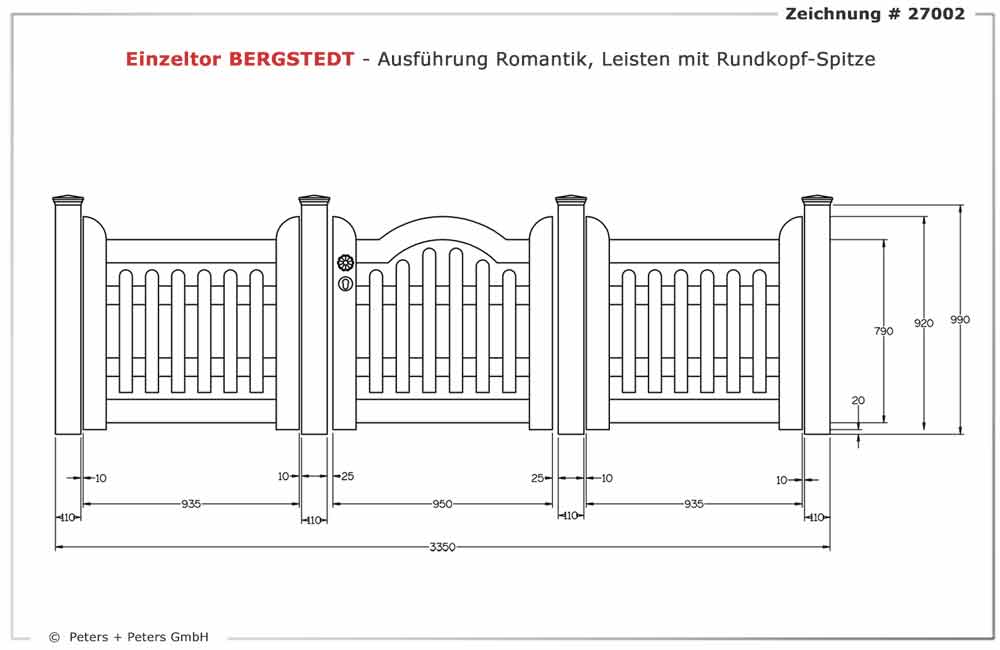 Zeichnung # 27002

Einzeltor BERGSTEDT - Ausführung Romantik, Leisten mit Rundkopf-Spitze

790
920
990
20

10
10
25
25
10
10

110
935
110
950
110
935
110

3350

© Peters + Peters GmbH