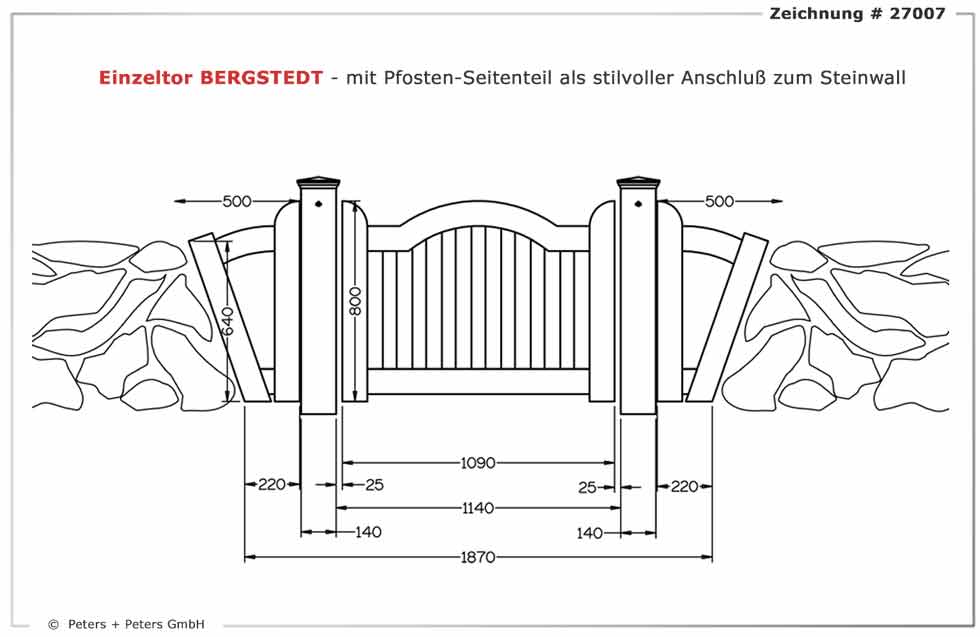 Zeichnung # 27007

Einzeltor BERGSTEDT - mit Pfosten-Seitenteil als stilvoller Anschluß zum Steinwall

500

500

640

800

1090

220

25

25

220

1140

140

140

1870

© Peters + Peters GmbH